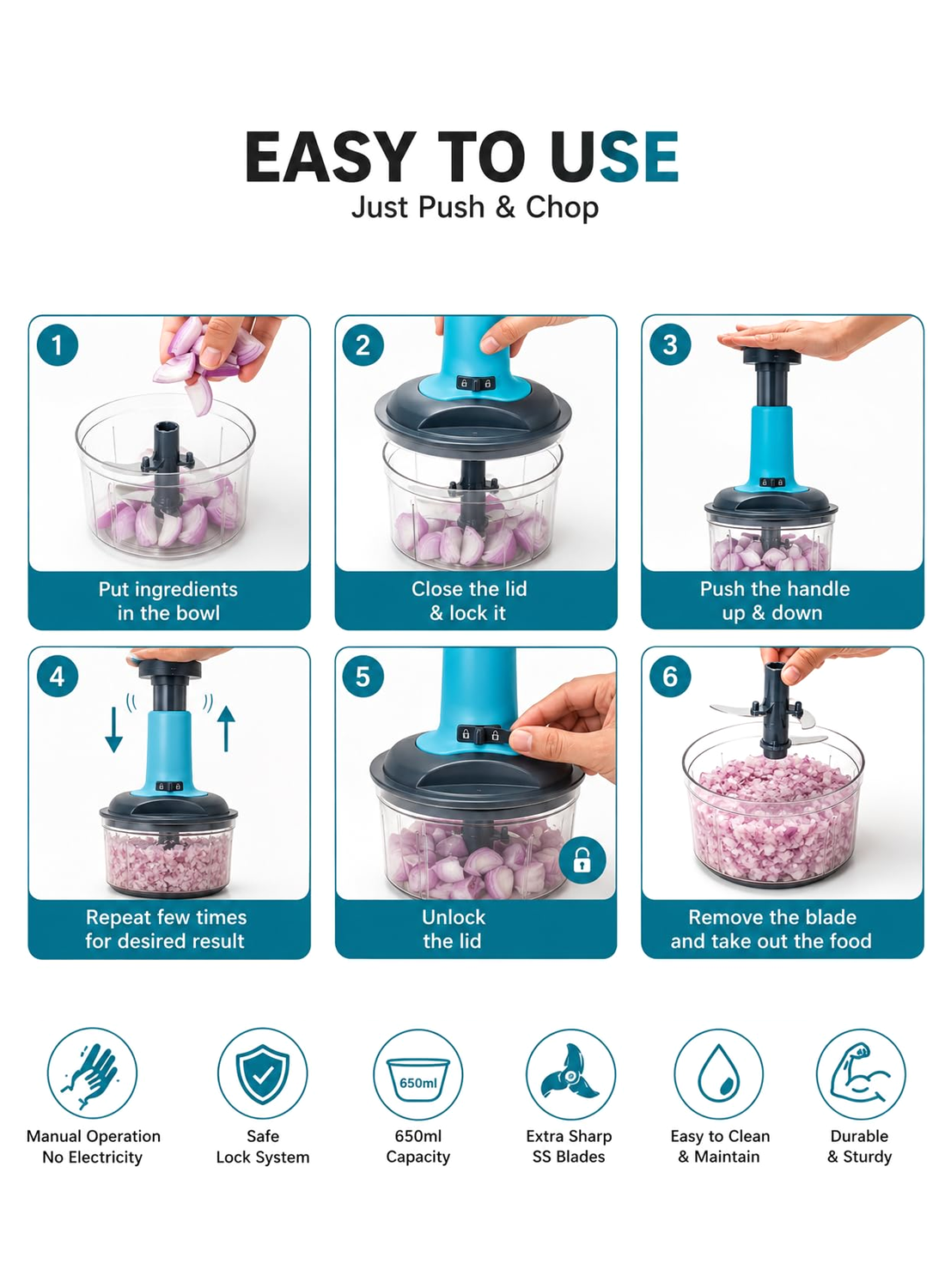 EASY TO USE
Just Push & Chop

1
Put ingredients in the bowl

2
Close the lid & lock it

3
Push the handle up & down

4
Repeat few times for desired result

5
Unlock the lid

6
Remove the blade and take out the food

Manual Operation No Electricity

Safe Lock System

650ml
650ml Capacity

Extra Sharp SS Blades

Easy to Clean & Maintain

Durable & Sturdy